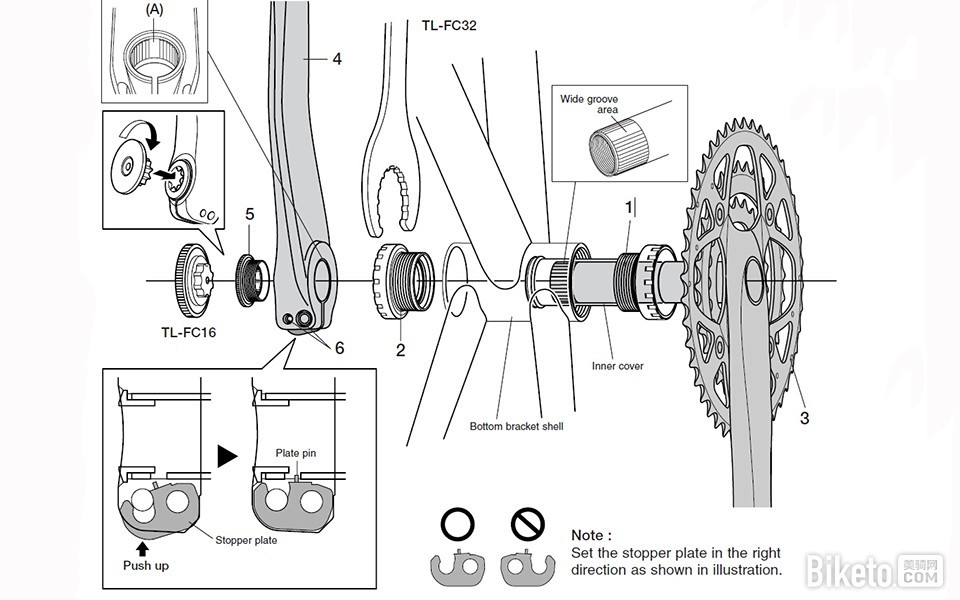 (A)

4

TL-FC32

Wide groove area

1

5

TL-FC16

6

2

Inner cover

Bottom bracket shell

3

Plate pin

Stopper plate

Push up

Note :
Set the stopper plate in the right direction as shown in illustration.

Biketo 美骑网 .COM